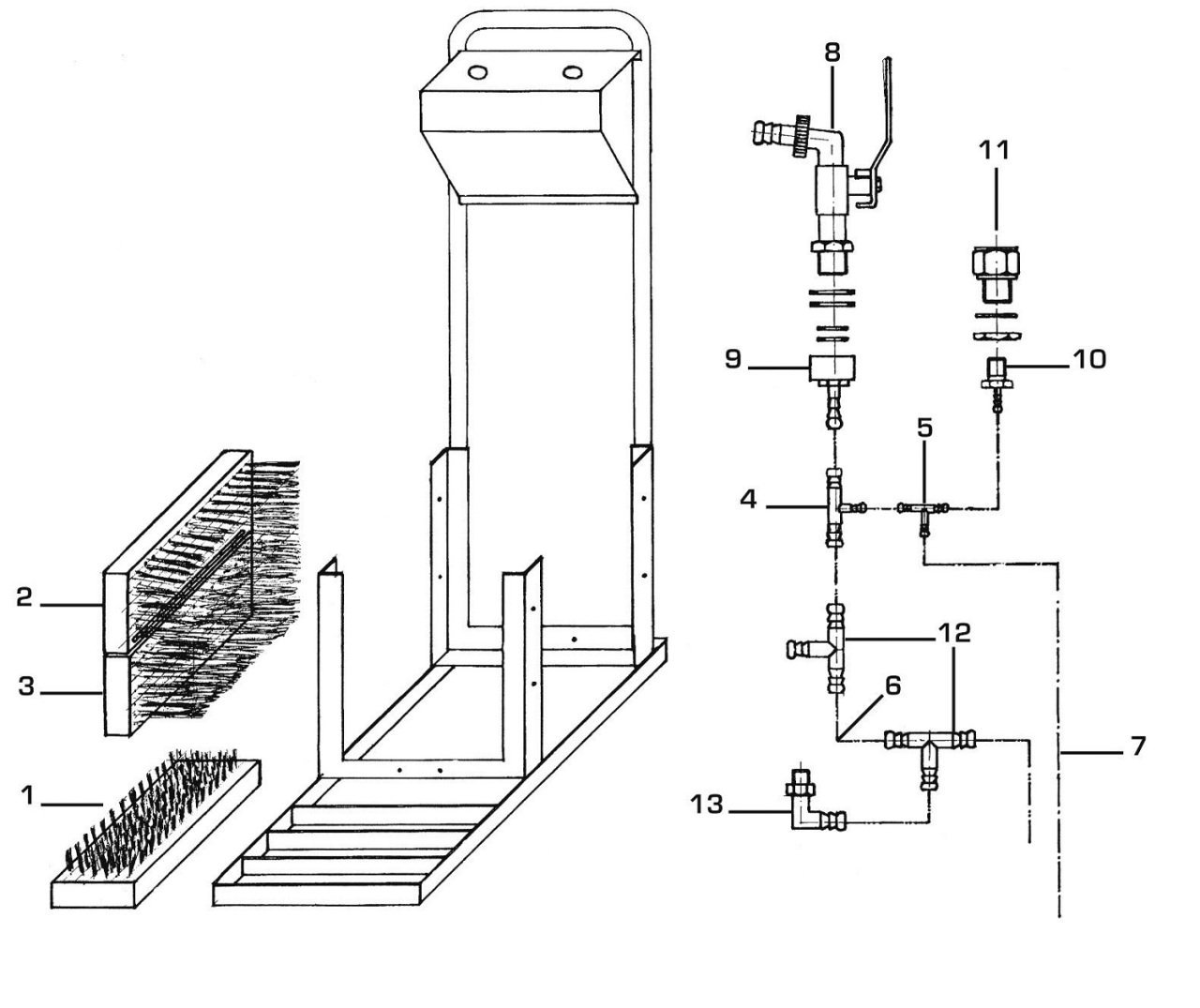 8
11
9
10
5
4
2
12
3
6
7
1
13